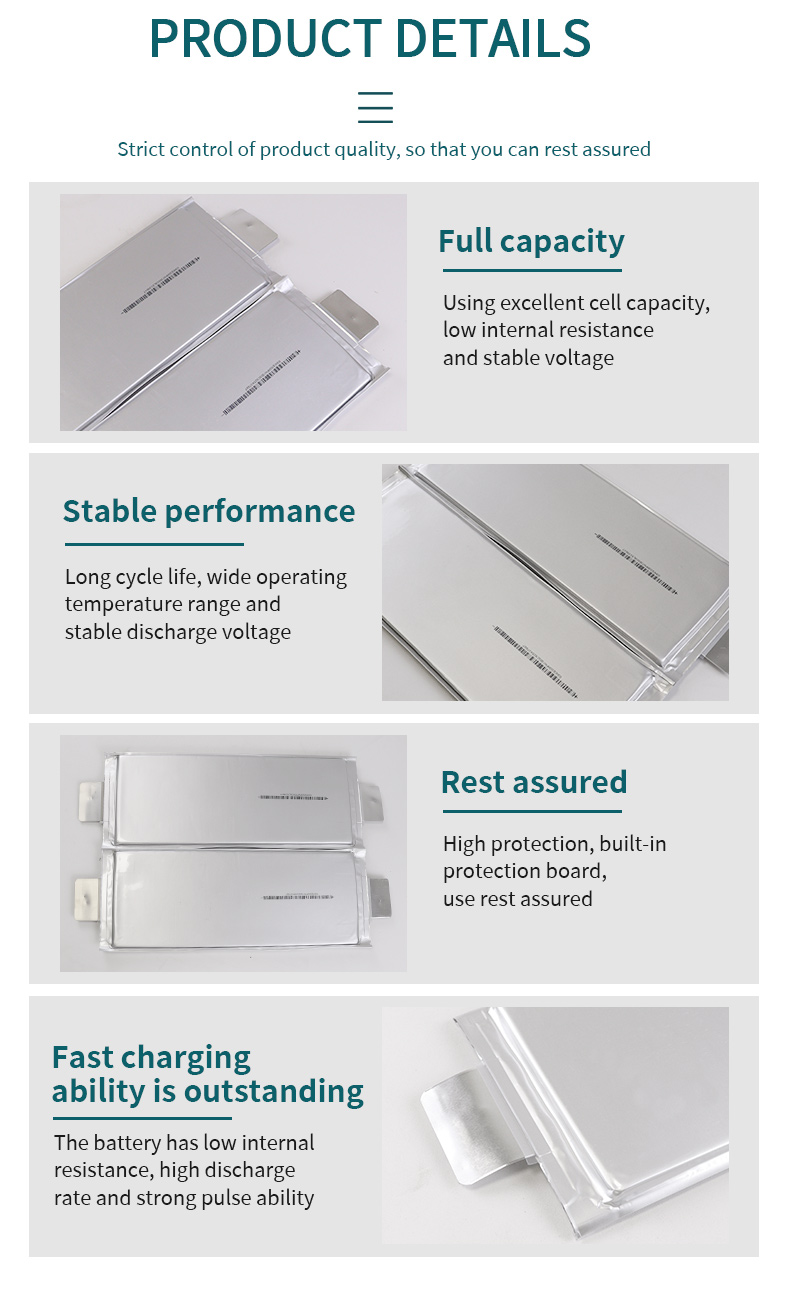 PRODUCT DETAILS

Strict control of product quality, so that you can rest assured

Full capacity

Using excellent cell capacity, low internal resistance and stable voltage

Stable performance

Long cycle life, wide operating temperature range and stable discharge voltage

Rest assured

High protection, built-in protection board, use rest assured

Fast charging ability is outstanding

The battery has low internal resistance, high discharge rate and strong pulse ability